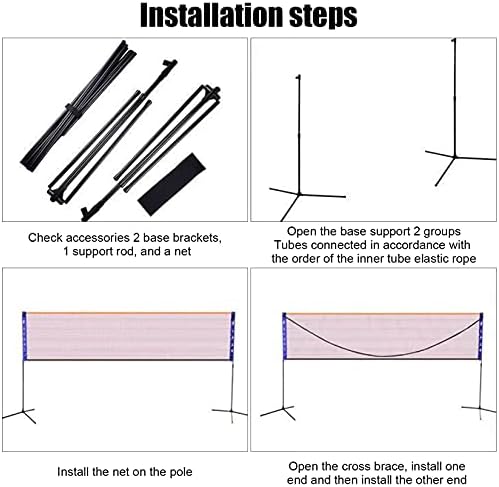 Installation steps

Check accessories 2 base brackets, 1 support rod, and a net

Open the base support 2 groups Tubes connected in accordance with the order of the inner tube elastic rope

Install the net on the pole

Open the cross brace, install one end and then install the other end