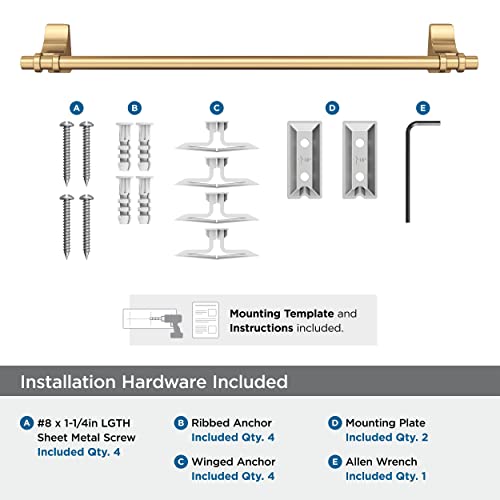 A B C D E

Mounting Template and Instructions included.

Installation Hardware Included

A #8 x 1-1/4in LGTH Sheet Metal Screw Included Qty. 4

B Ribbed Anchor Included Qty. 4

C Winged Anchor Included Qty. 4

D Mounting Plate Included Qty. 2

E Allen Wrench Included Qty. 1