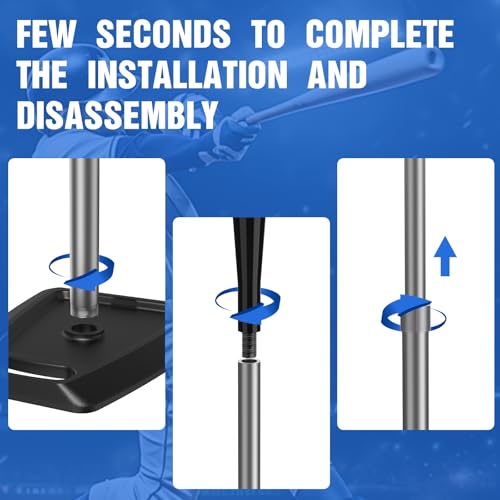 FEW SECONDS TO COMPLETE THE INSTALLATION AND DISASSEMBLY