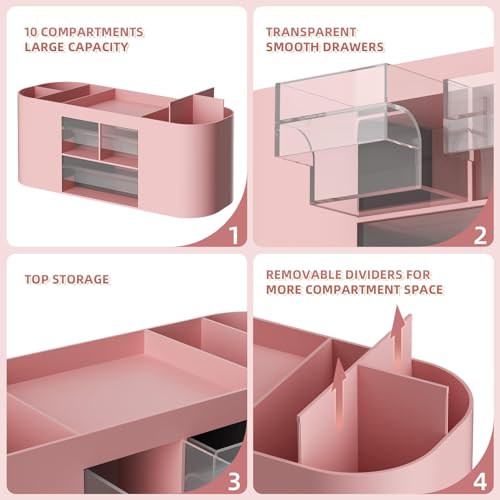 10 COMPARTMENTS
LARGE CAPACITY

1

TRANSPARENT
SMOOTH DRAWERS

2

TOP STORAGE

3

REMOVABLE DIVIDERS FOR
MORE COMPARTMENT SPACE

4