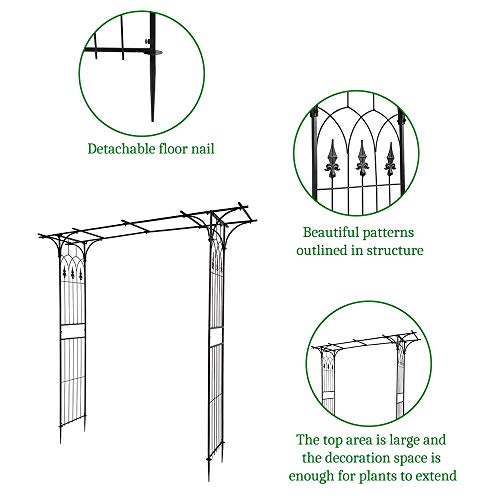 Detachable floor nail

Beautiful patterns outlined in structure

The top area is large and the decoration space is enough for plants to extend