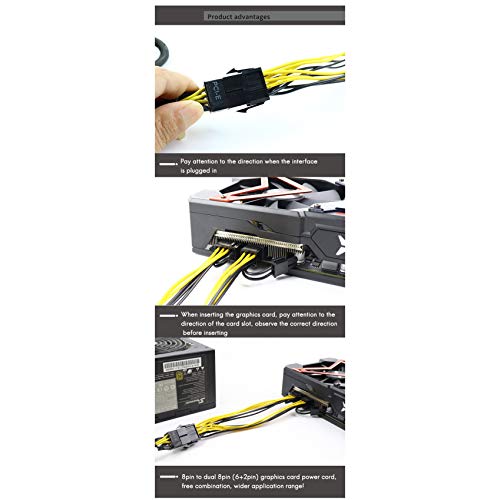 Product advantages

PCI-E

Pay attention to the direction when the interface is plugged in

When inserting the graphics card, pay attention to the direction of the card slot, observe the correct direction before inserting

8pin to dual 8pin (6+2pin) graphics card power cord, free combination, wider application range!