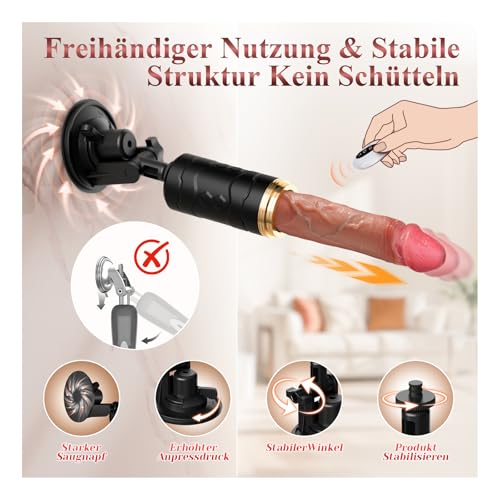 Freihändiger Nutzung & Stabile Struktur Kein Schütteln

Starker Saugnapf

Erhöhter Anpressdruck

StabilerWinkel

Produkt Stabilisieren