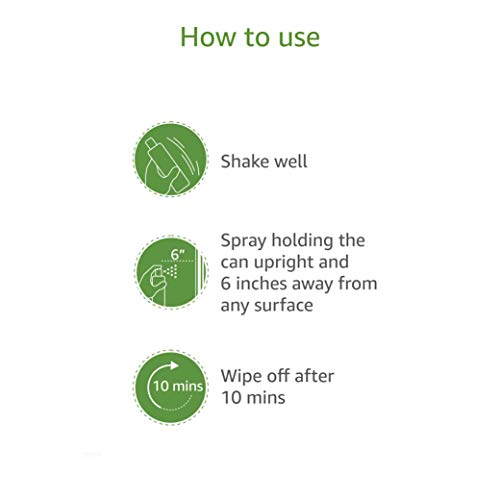 How to use

Shake well

6"

Spray holding the can upright and 6 inches away from any surface

10 mins

Wipe off after 10 mins