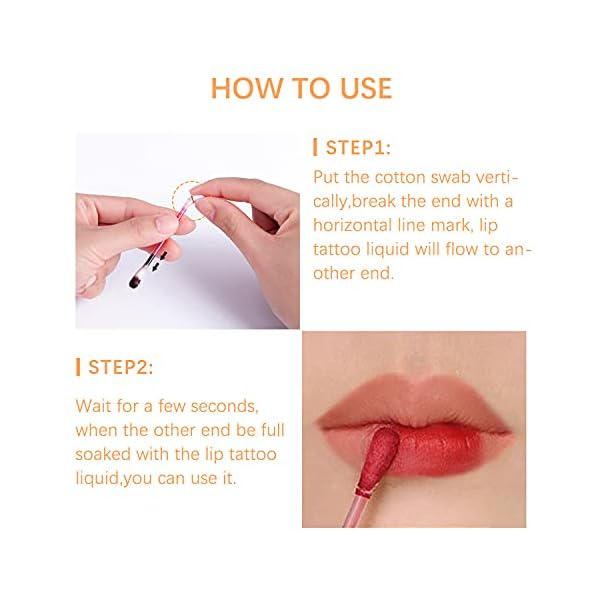 HOW TO USE

STEP1:

Put the cotton swab vertically,break the end with a horizontal line mark, lip tattoo liquid will flow to another end.

STEP2:

Wait for a few seconds, when the other end be full soaked with the lip tattoo liquid,you can use it.