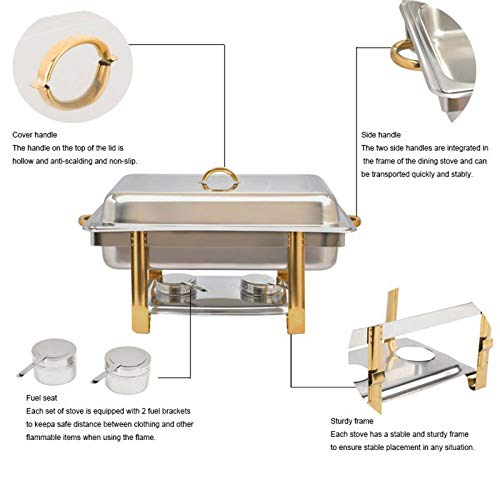 Cover handle
The handle on the top of the lid is hollow and anti-scalding and non-slip.

Side handle
The two side handles are integrated in the frame of the dining stove and can be transported quickly and stably.

Fuel seat
Each set of stove is equipped with 2 fuel brackets to keepa safe distance between clothing and other flammable items when using the flame.

Sturdy frame
Each stove has a stable and sturdy frame to ensure stable placement in any situation.