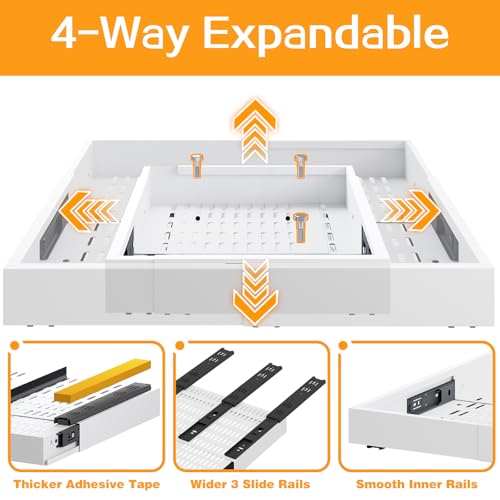 4-Way Expandable

Thicker Adhesive Tape

Wider 3 Slide Rails

Smooth Inner Rails