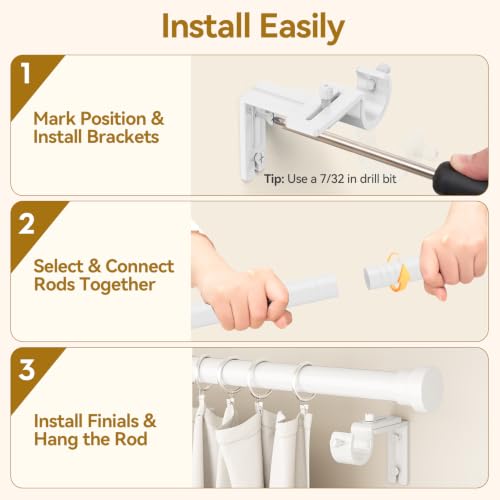 Install Easily

1

Mark Position & Install Brackets

Tip: Use a 7/32 in drill bit

2

Select & Connect Rods Together

3

Install Finials & Hang the Rod