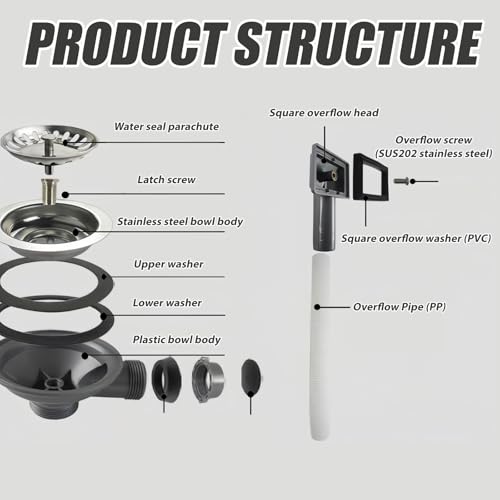 PRODUCT STRUCTURE

Water seal parachute

Latch screw

Stainless steel bowl body

Upper washer

Lower washer

Plastic bowl body

Square overflow head

Overflow screw (SUS202 stainless steel)

Square overflow washer (PVC)

Overflow Pipe (PP)