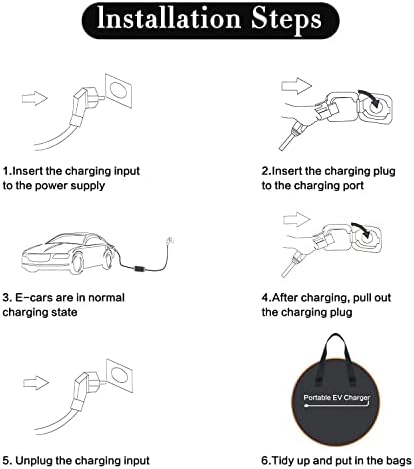 Installation Steps

1.Insert the charging input to the power supply

2.Insert the charging plug to the charging port

3. E-cars are in normal charging state

4.After charging, pull out the charging plug

5. Unplug the charging input

Portable EV Charger

6.Tidy up and put in the bags