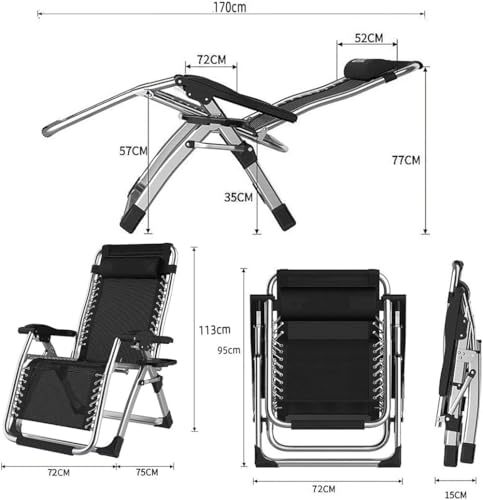 170cm

52CM

72CM

57CM

77CM

35CM

113cm

95cm

72CM

75CM

72CM

15CM