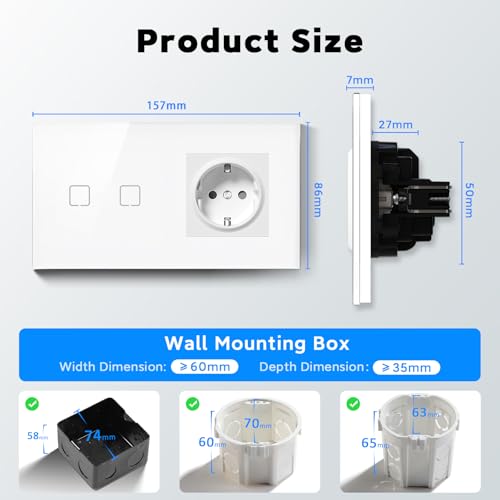 Product Size

157mm

86mm

7mm

27mm

50mm

Wall Mounting Box

Width Dimension: ≥60mm Depth Dimension: ≥35mm

58mm

74mm

60mm

70mm

65mm

63mm