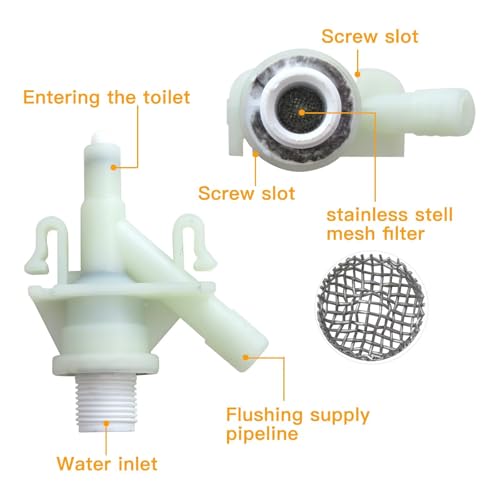 Screw slot

Entering the toilet

Screw slot

stainless stell mesh filter

Flushing supply pipeline

Water inlet