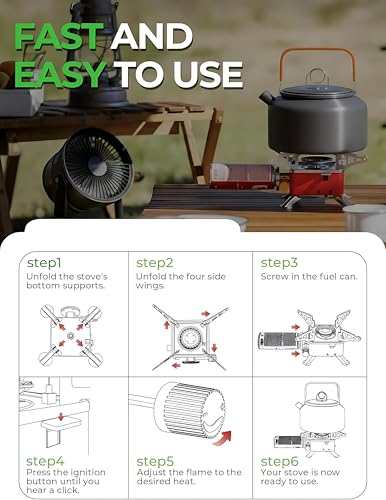 FAST AND EASY TO USE

step1
Unfold the stove's bottom supports.

step2
Unfold the four side wings.

step3
Screw in the fuel can.

step4
Press the ignition button until you hear a click.

step5
Adjust the flame to the desired heat.

step6
Your stove is now ready to use.