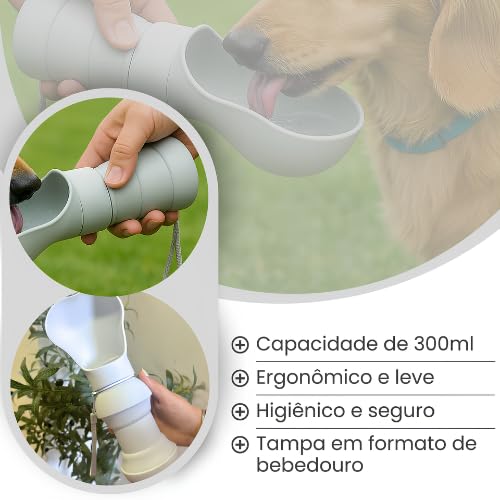 ⊕ Capacidade de 300ml

⊕ Ergonômico e leve

⊕ Higiênico e seguro

⊕ Tampa em formato de bebedouro