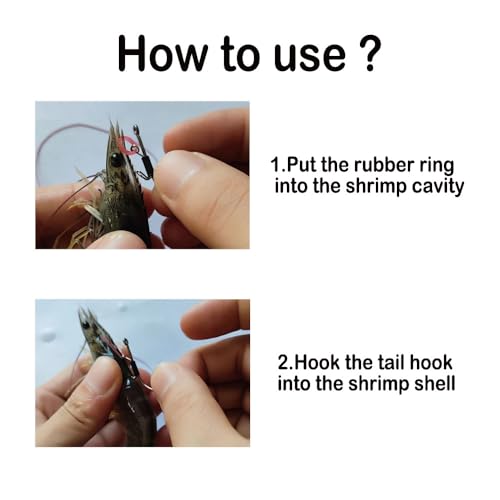 How to use ?

1.Put the rubber ring into the shrimp cavity

2.Hook the tail hook into the shrimp shell