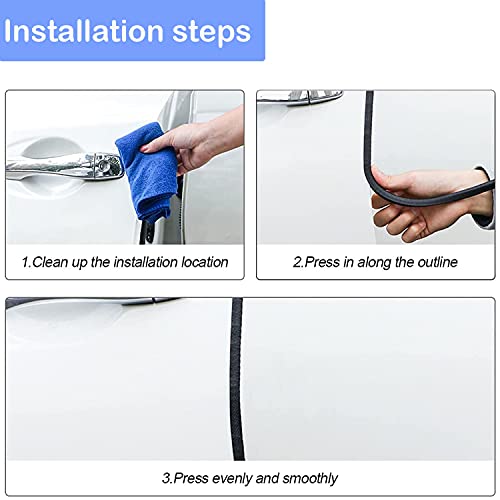 Installation steps

1.Clean up the installation location

2.Press in along the outline

3.Press evenly and smoothly