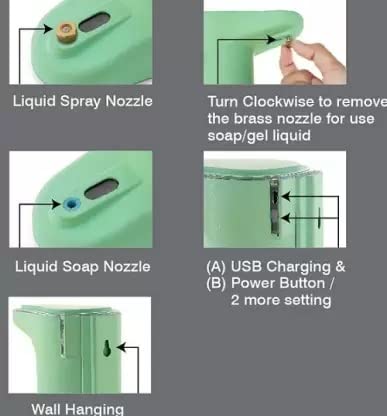 Liquid Spray Nozzle

Turn Clockwise to remove the brass nozzle for use soap/gel liquid

Liquid Soap Nozzle

(A) USB Charging &
(B) Power Button / 2 more setting

Wall Hanging