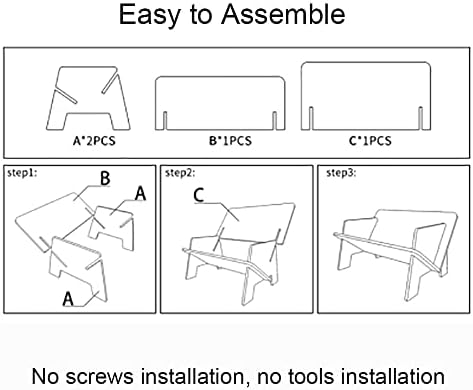 Easy to Assemble

A*2PCS

B*1PCS

C*1PCS

step1:

B

A

A

step2:

C

step3:

No screws installation, no tools installation