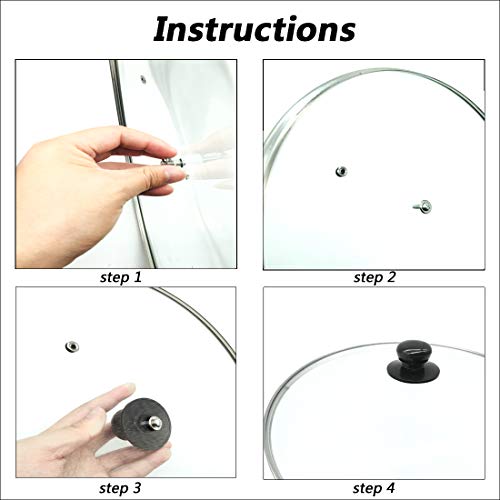 Instructions

step 1

step 2

step 3

step 4