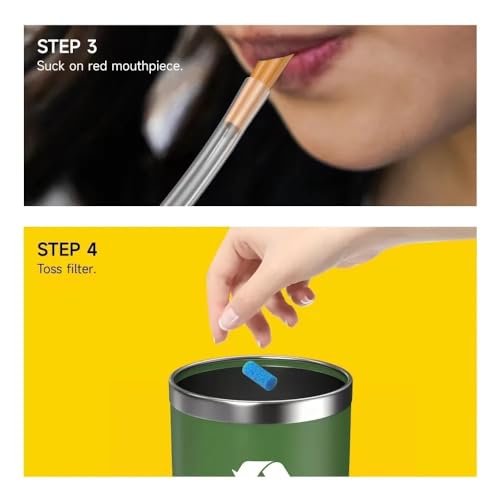 STEP 3
Suck on red mouthpiece.

STEP 4
Toss filter.