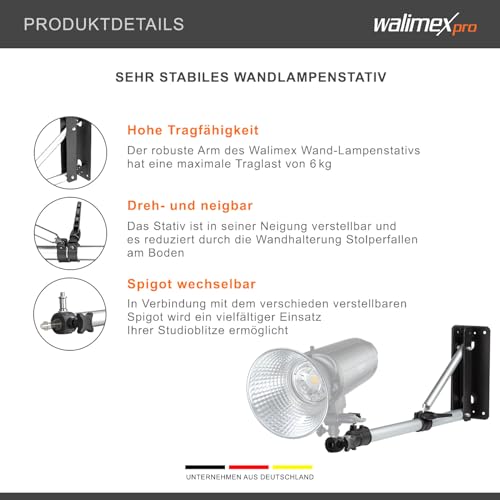 PRODUKTDETAILS

walimex pro

SEHR STABILES WANDLAMPENSTATIV

Hohe Tragfähigkeit

Der robuste Arm des Walimex Wand-Lampenstativs hat eine maximale Traglast von 6 kg

Dreh- und neigbar

Das Stativ ist in seiner Neigung verstellbar und es reduziert durch die Wandhalterung Stolperfallen am Boden

Spigot wechselbar

In Verbindung mit dem verschieden verstellbaren Spigot wird ein vielfältiger Einsatz Ihrer Studioblitze ermöglicht

UNTERNEHMEN AUS DEUTSCHLAND