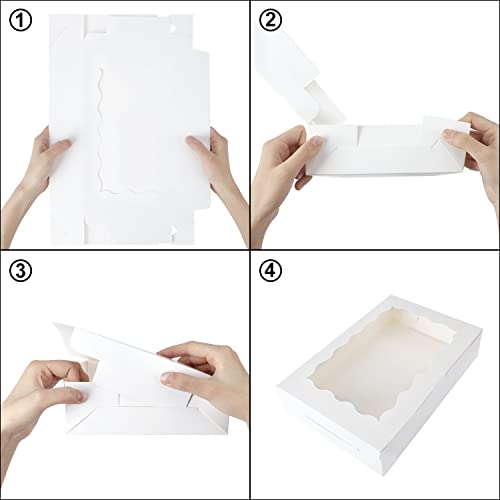 ①

②

③

④