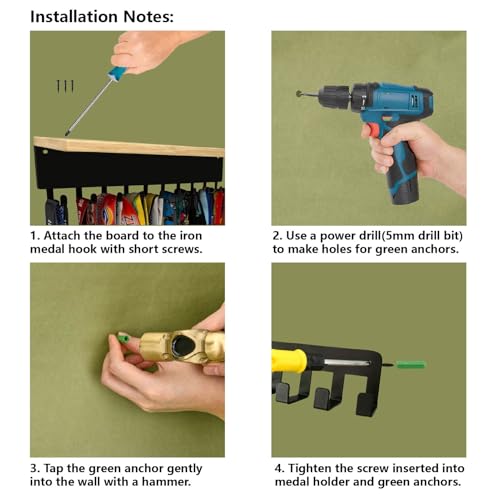 Installation Notes:

1. Attach the board to the iron medal hook with short screws.

2. Use a power drill(5mm drill bit) to make holes for green anchors.

3. Tap the green anchor gently into the wall with a hammer.

4. Tighten the screw inserted into medal holder and green anchors.