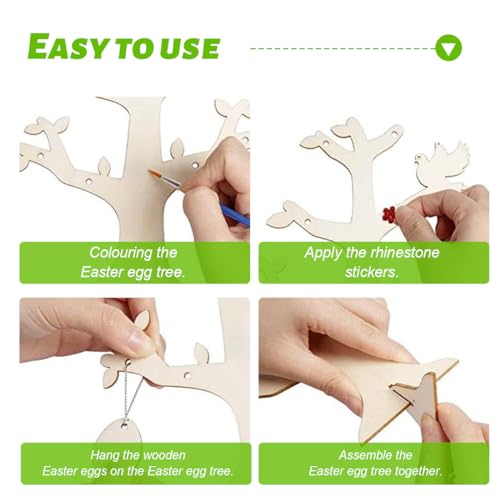 EASY TO USE

Colouring the Easter egg tree.

Apply the rhinestone stickers.

Hang the wooden Easter eggs on the Easter egg tree.

Assemble the Easter egg tree together.