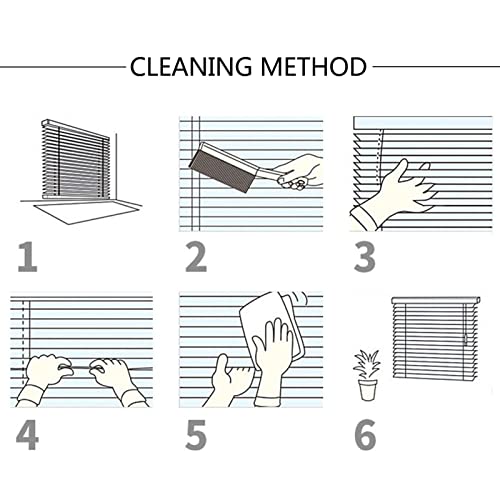 CLEANING METHOD

1

2

3

4

5

6