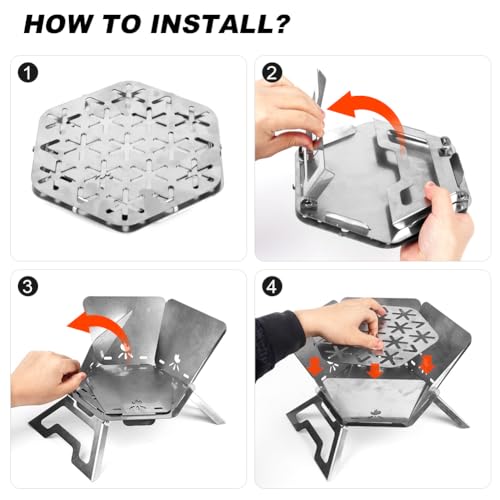 HOW TO INSTALL?

1

2

3

4