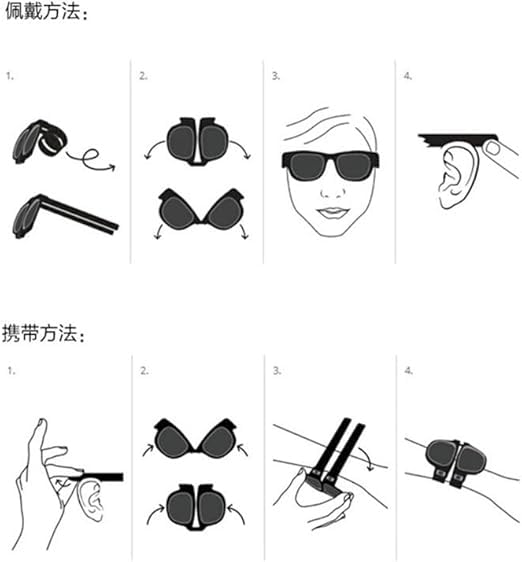 佩戴方法：

1.

2.

3.

4.

携带方法：

1.

2.

3.

4.