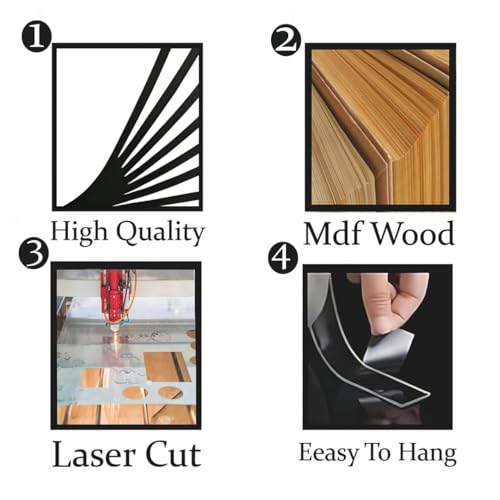 1
High Quality

2
Mdf Wood

3
Laser Cut

4
Eeasy To Hang