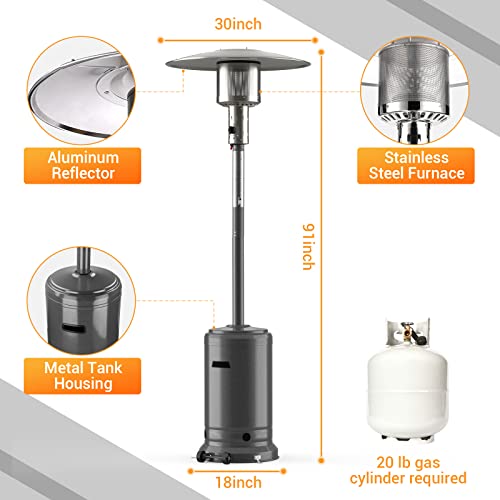 30inch

Aluminum Reflector

Stainless Steel Furnace

91inch

Metal Tank Housing

18inch

20 lb gas cylinder required