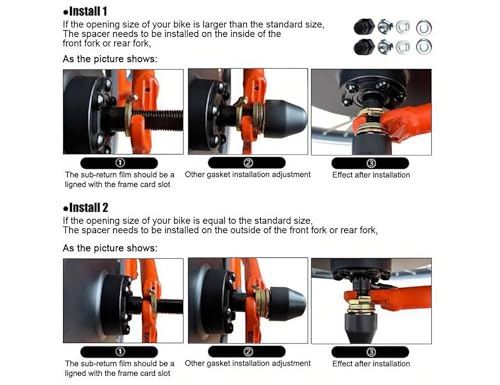 ●Install 1
If the opening size of your bike is larger than the standard size, The spacer needs to be installed on the inside of the front fork or rear fork,

As the picture shows:

①
The sub-return film should be a ligned with the frame card slot

②
Other gasket installation adjustment

③
Effect after installation

●Install 2
If the opening size of your bike is equal to the standard size, The spacer needs to be installed on the outside of the front fork or rear fork,

As the picture shows:

①
The sub-return film should be a ligned with the frame card slot

②
Other gasket installation adjustment

③
Effect after installation