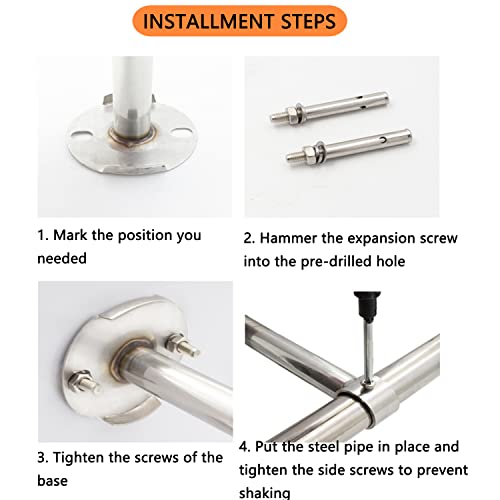 INSTALLMENT STEPS

1. Mark the position you needed

2. Hammer the expansion screw into the pre-drilled hole

3. Tighten the screws of the base

4. Put the steel pipe in place and tighten the side screws to prevent shaking