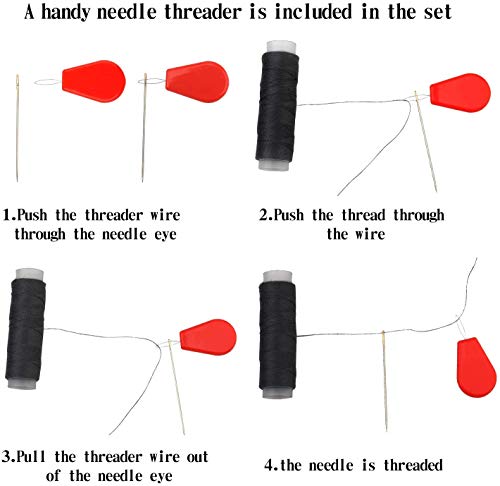 A handy needle threader is included in the set

1.Push the threader wire through the needle eye

2.Push the thread through the wire

3.Pull the threader wire out of the needle eye

4.the needle is threaded