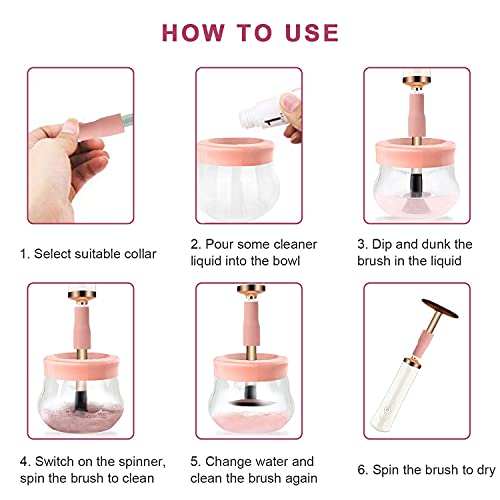 HOW TO USE

1. Select suitable collar

2. Pour some cleaner liquid into the bowl

3. Dip and dunk the brush in the liquid

4. Switch on the spinner, spin the brush to clean

5. Change water and clean the brush again

6. Spin the brush to dry