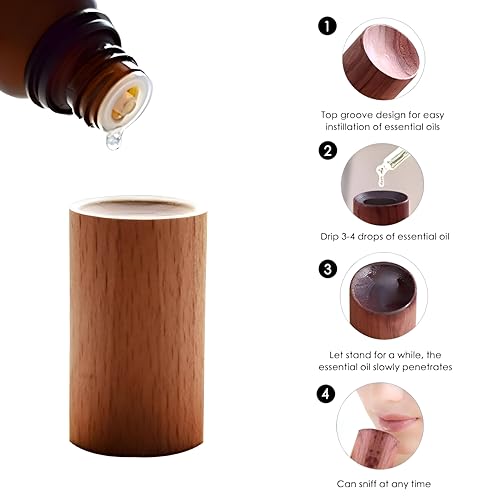 1

Top groove design for easy instillation of essential oils

2

Drip 3-4 drops of essential oil

3

Let stand for a while, the essential oil slowly penetrates

4

Can sniff at any time