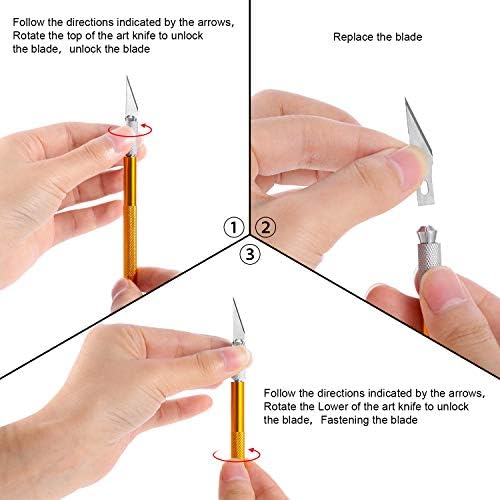 Follow the directions indicated by the arrows, Rotate the top of the art knife to unlock the blade， unlock the blade

Replace the blade

①

②

③

Follow the directions indicated by the arrows, Rotate the Lower of the art knife to unlock the blade， Fastening the blade