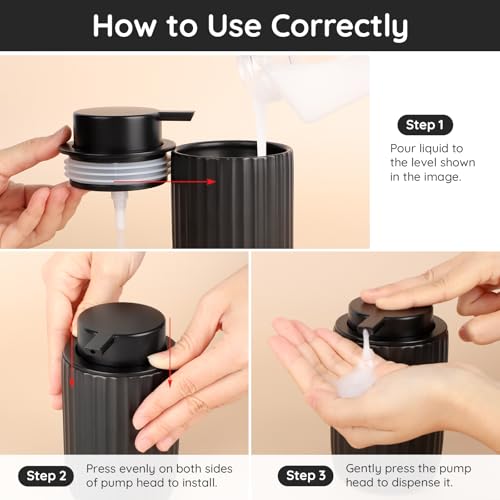 How to Use Correctly

Step 1
Pour liquid to the level shown in the image.

Step 2
Press evenly on both sides of pump head to install.

Step 3
Gently press the pump head to dispense it.