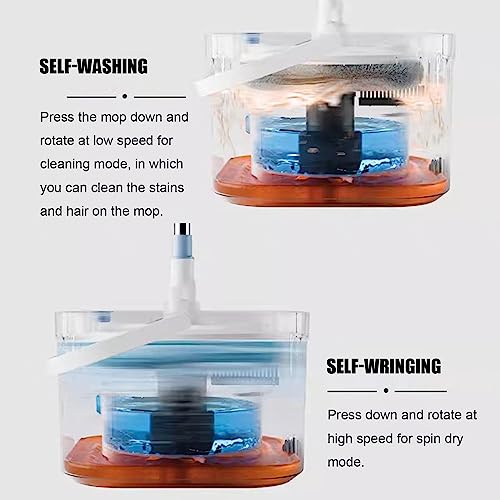 SELF-WASHING

Press the mop down and rotate at low speed for cleaning mode, in which you can clean the stains and hair on the mop.

SELF-WRINGING

Press down and rotate at high speed for spin dry mode.