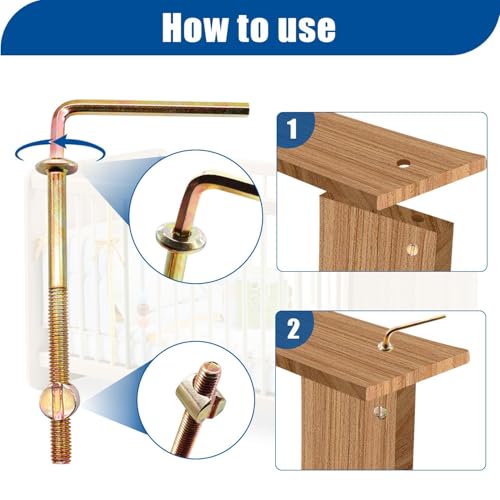 How to use

1

2