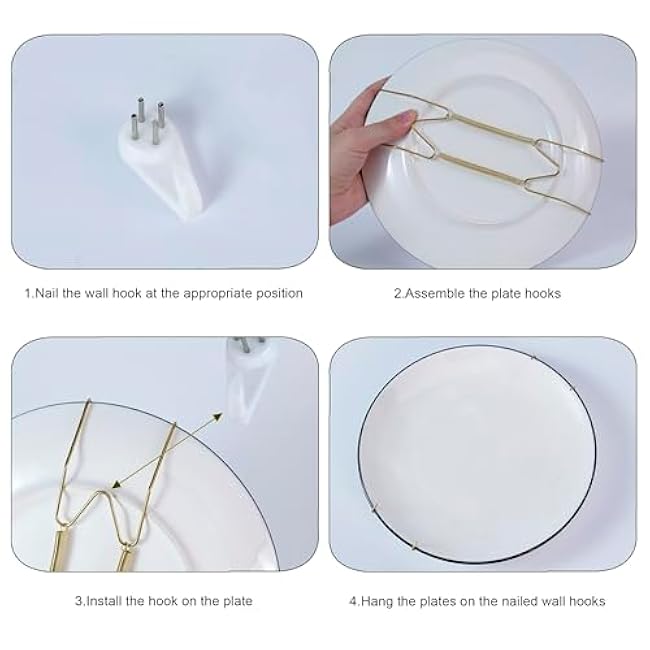 1.Nail the wall hook at the appropriate position

2.Assemble the plate hooks

3.Install the hook on the plate

4.Hang the plates on the nailed wall hooks