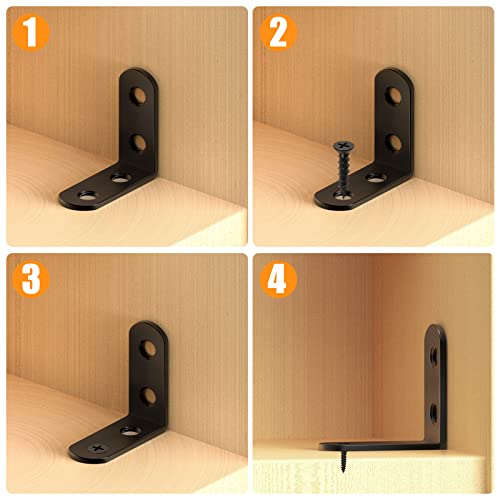 1

2

3

4