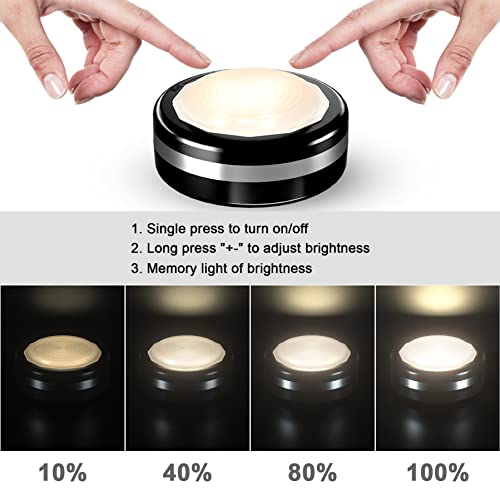 1. Single press to turn on/off
2. Long press "+-" to adjust brightness
3. Memory light of brightness

10%
40%
80%
100%