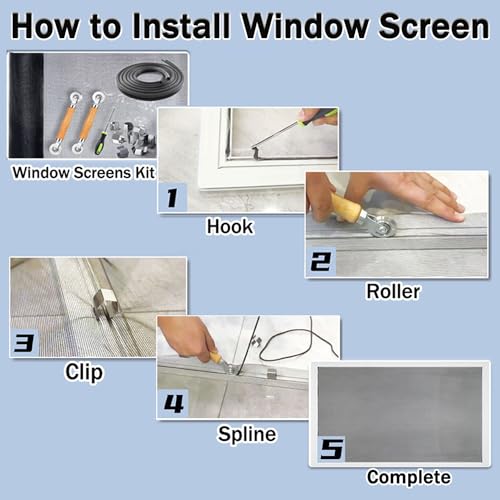 How to Install Window Screen

Window Screens Kit

1

Hook

2

Roller

3

Clip

4

Spline

5

Complete