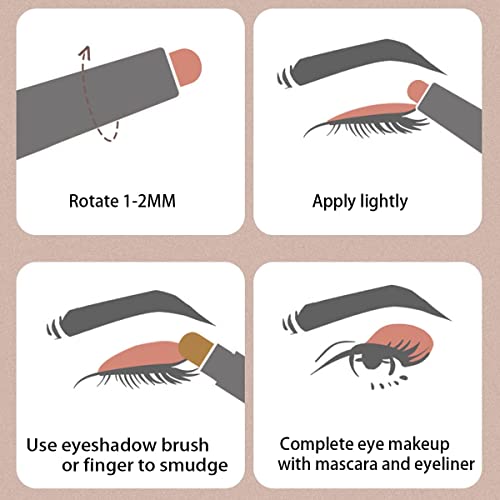 Rotate 1-2MM

Apply lightly

Use eyeshadow brush or finger to smudge

Complete eye makeup with mascara and eyeliner