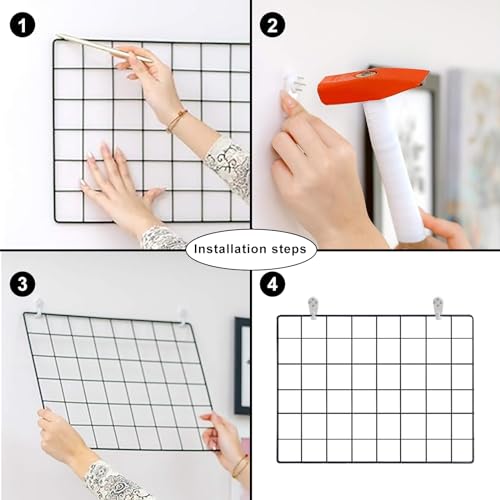 1

2

Installation steps

3

4