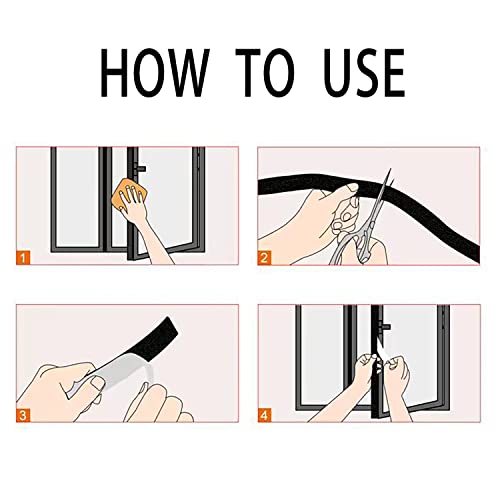 HOW TO USE

1

2

3

4